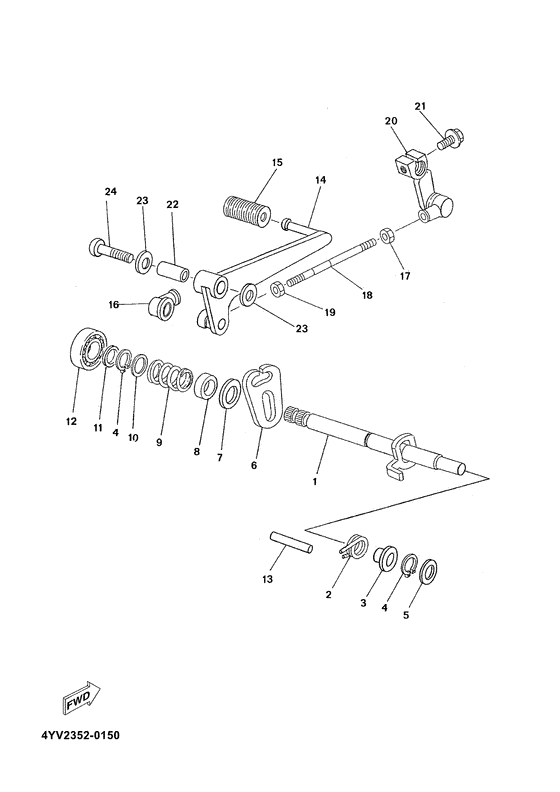 21
20
15
14
24
23
22
17
18
16
19
23
12
11
4
10
9
8
7
6
1
13
2
3
4
5
FWD
4YV2352-0150