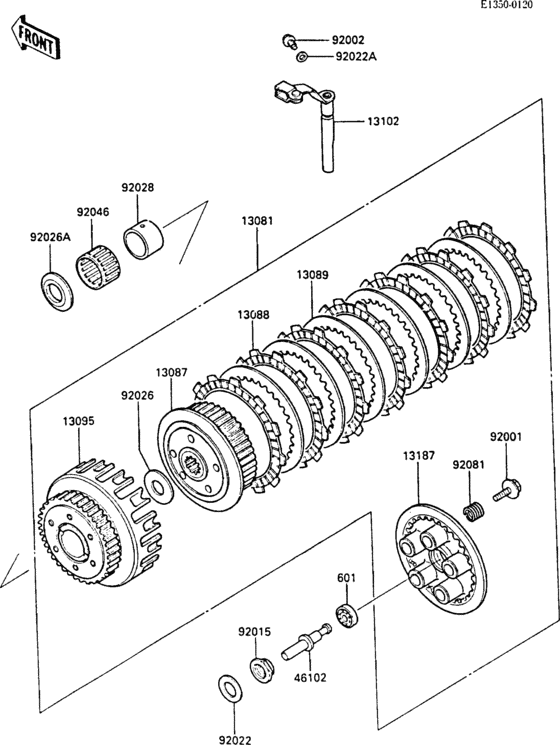 E1350-0120

FRONT

92002
92022A
13102
92028
92046
92026A
13081
13089
13088
13087
92026
13095
92001
13187
92081
601
92015
46102
92022