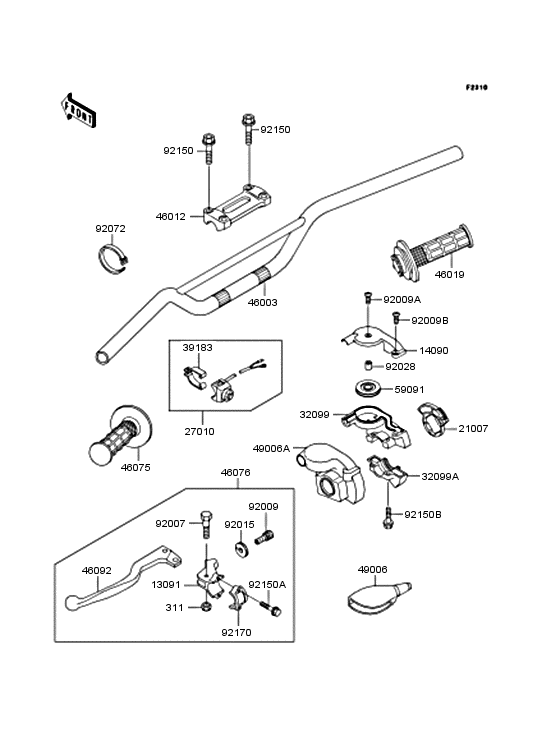 F2310

FRONT

92150
92150
46012
92072
46003
46019
92009A
92009B
14090
92028
59091
39183
27010
32099
21007
49006A
32099A
46075
46076
92150B
92007
92009
92015
46092
13091
92150A
311
92170
49006