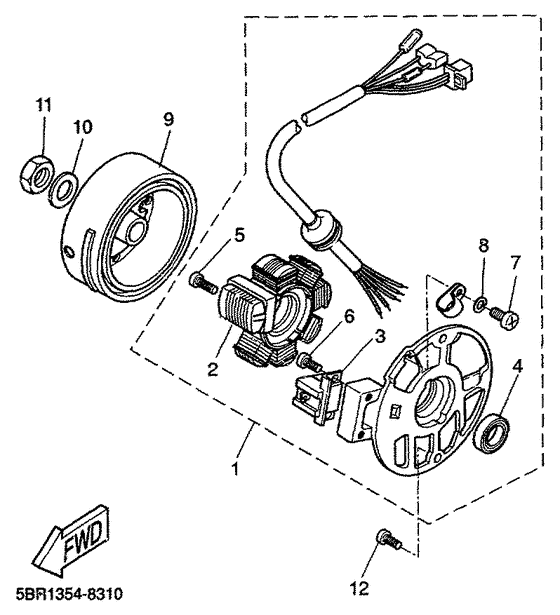 11
10
9
5
8
7
6
3
2
4
1
FWD
12
5BR1354-8310