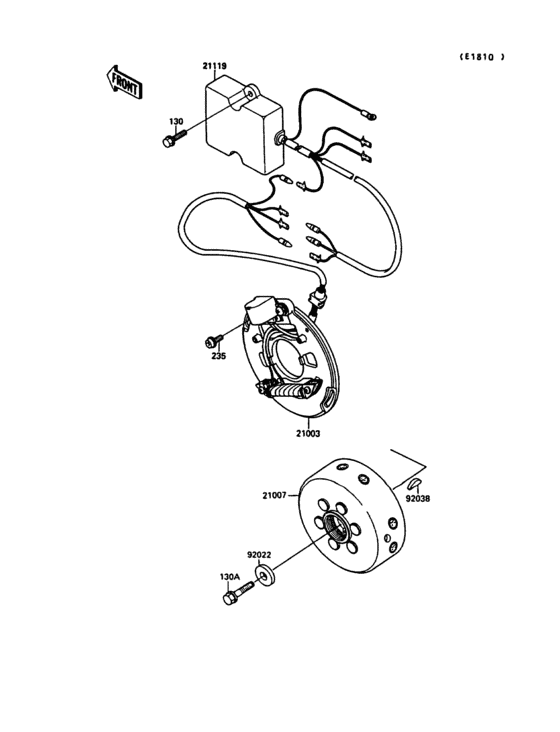 (E1810 )

FRONT

21119

130

235

21003

21007

92038

92022

130A