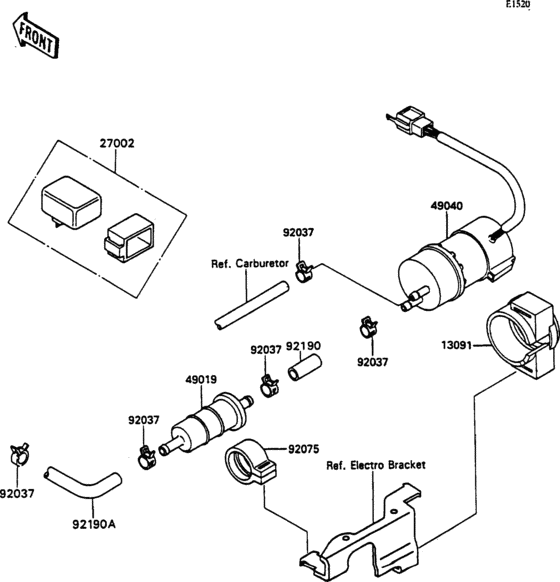 E1520

FRONT

27002

49040

92037

Ref. Carburetor

92037

92190

92037

13091

49019

92037

92075

Ref. Electro Bracket

92037

92190A