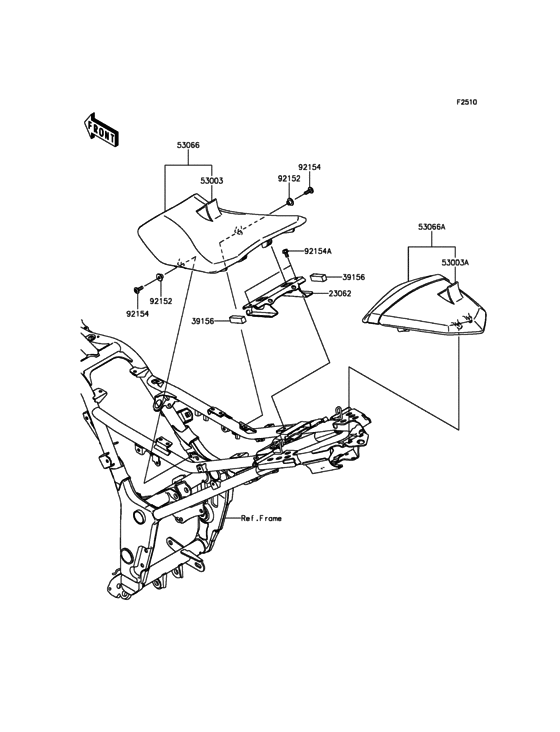 F2510

FRONT

53066

53003

92154

92152

92154A

39156

23062

39156

92152

92154

53066A

53003A

Ref.Frame