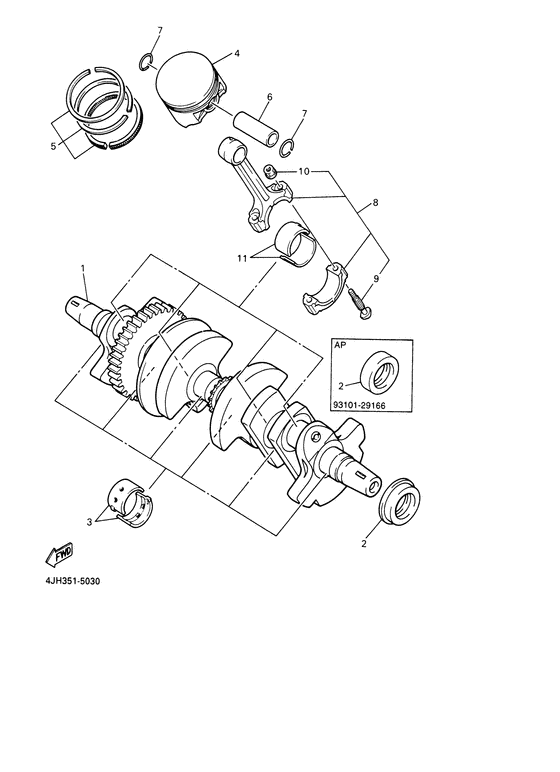 7
4
6
7
5
10
8
11
9
1
AP
2
93101-29166
3
2
FWD
4JH351-5030