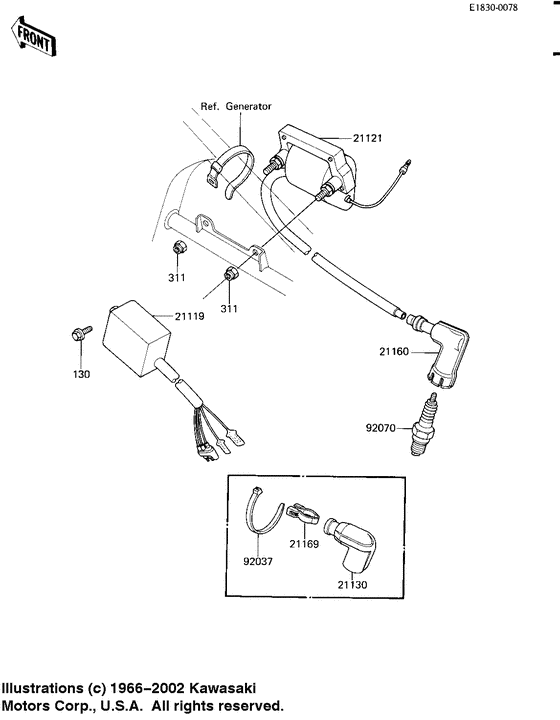 E1830-0078

FRONT

Ref. Generator

21121

311

311

21119

130

21160

92070

92037

21169

21130

Illustrations (c) 1966–2002 Kawasaki Motors Corp., U.S.A. All rights reserved.