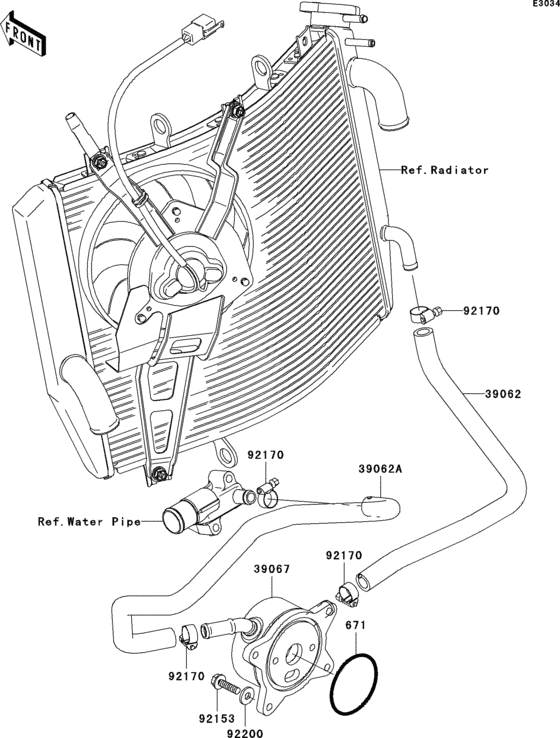 E3034

FRONT

Ref.Radiator

92170

39062

92170

39062A

Ref.Water Pipe

92170

39067

671

92170

92153

92200