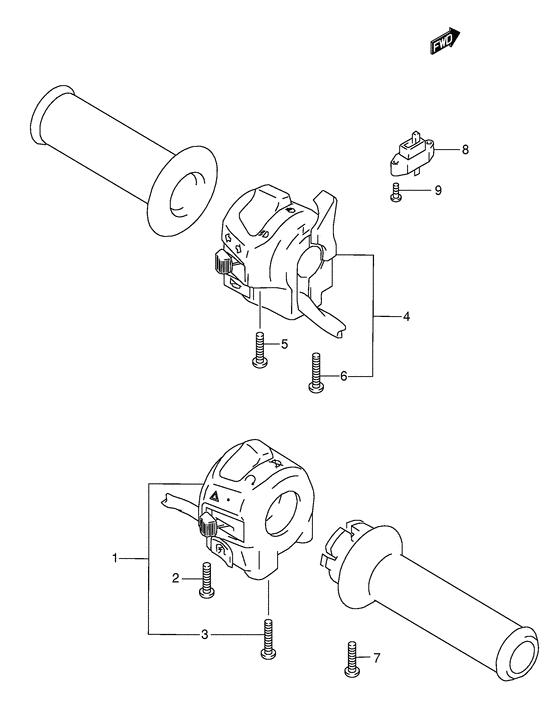 FWD

8
9
4
5
6
1
2
3
7