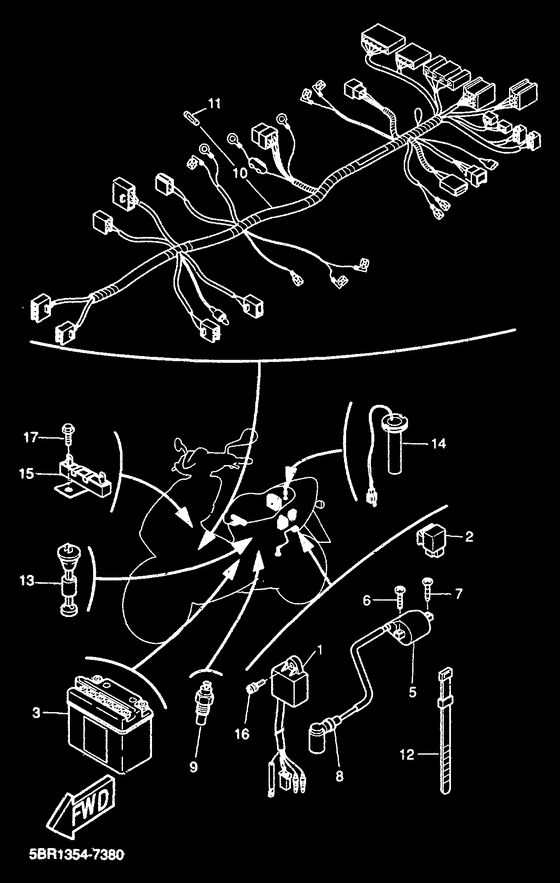 11
10
17
15
14
2
13
6
7
1
5
3
9
16
8
12
FWD
5BR1354-7380