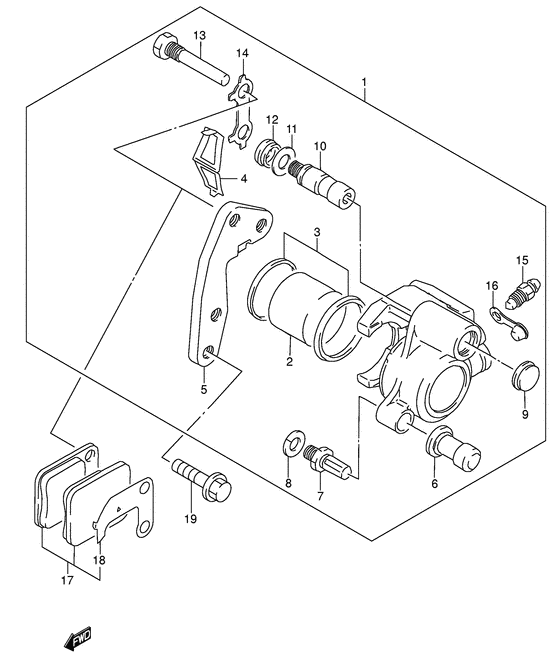 13
14
1
12
11
10
4
3
15
16
2
5
9
8
7
6
19
18
17
FWD