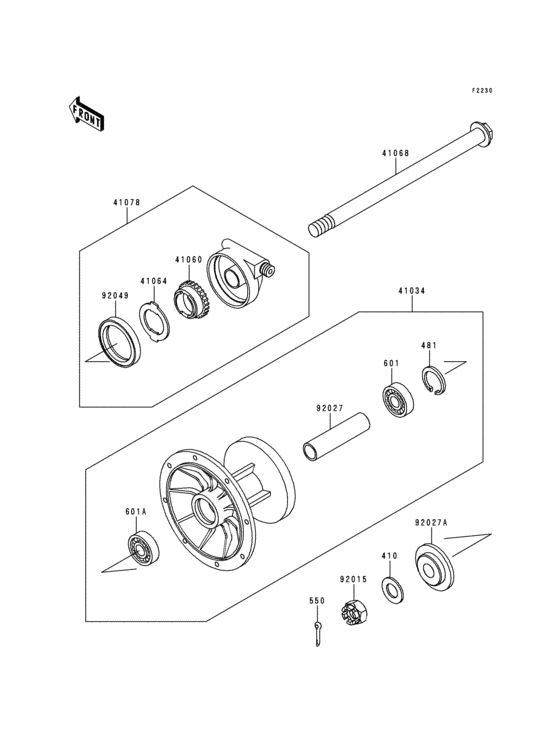 F2230

FRONT

41068

41078

41060

41064

92049

41034

481

601

92027

601A

92027A

410

92015

550