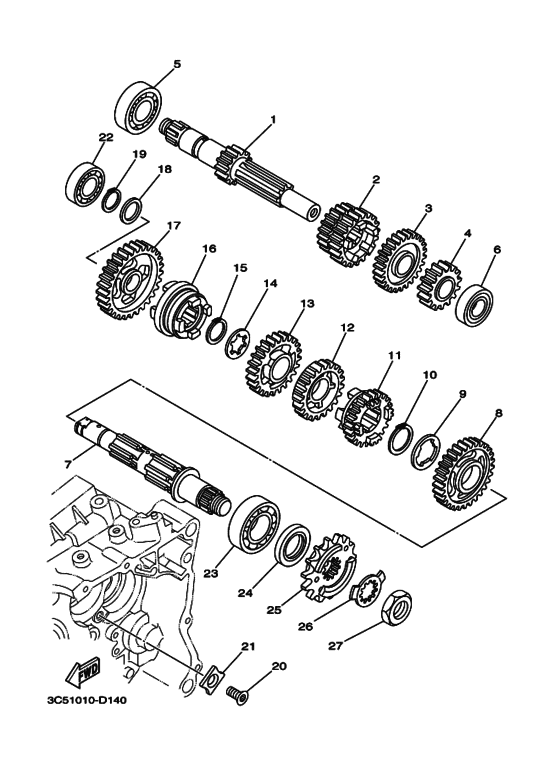 5
1
22
19
18
2
3
4
6
17
16
15
14
13
12
11
10
9
8
7
23
24
25
26
27
21
20
FWD
3C51010-D140