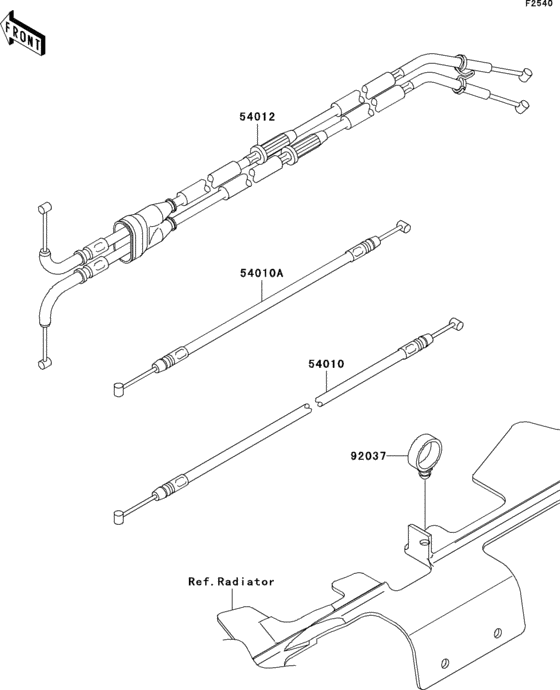 F2540

FRONT

54012

54010A

54010

92037

Ref.Radiator