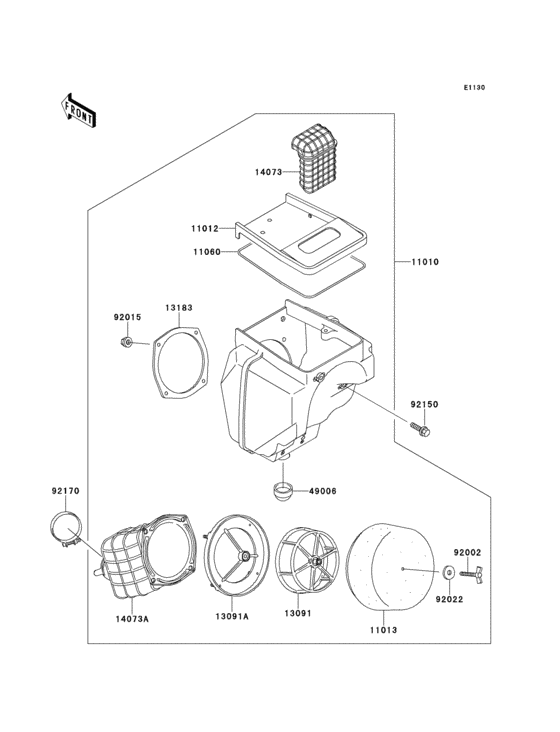 E1130

FRONT

14073
11012
11060
11010
92015
13183
92150
49006
92170
92002
92022
14073A
13091A
13091
11013