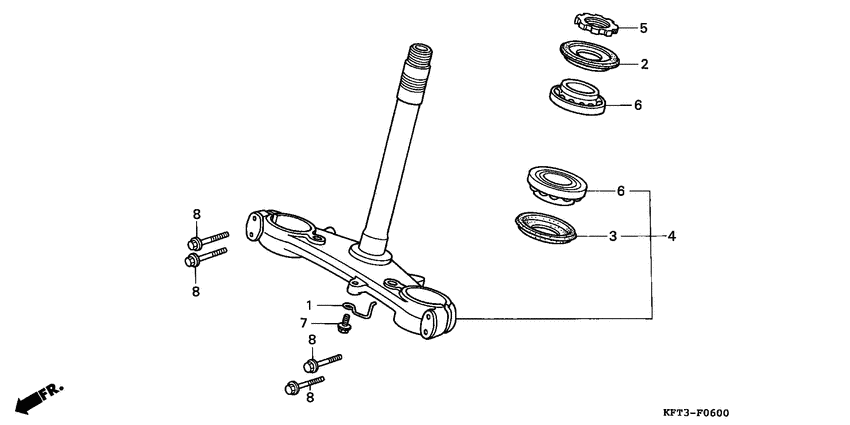 5
2
6
6
3
4
8
8
1
7
8
8
FR.
KFT3-F0600