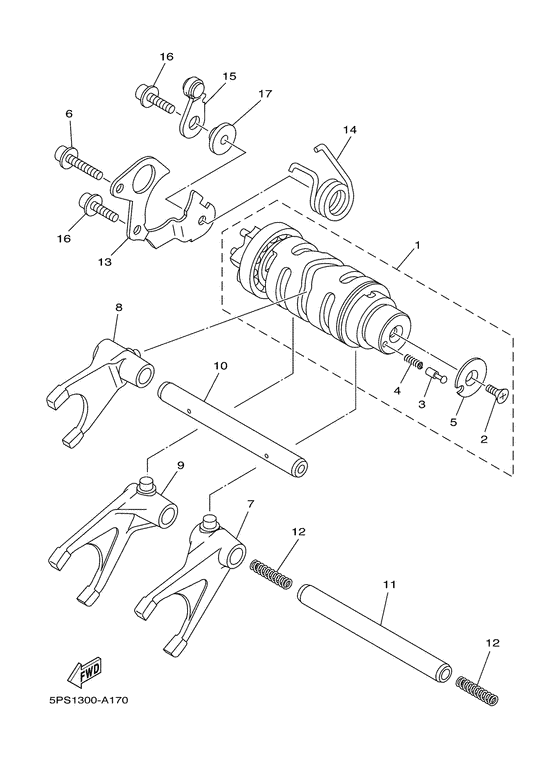 16
15
17
6
14
16
13
1
8
10
4
3
5
2
9
7
12
11
12
FWD
5PS1300-A170