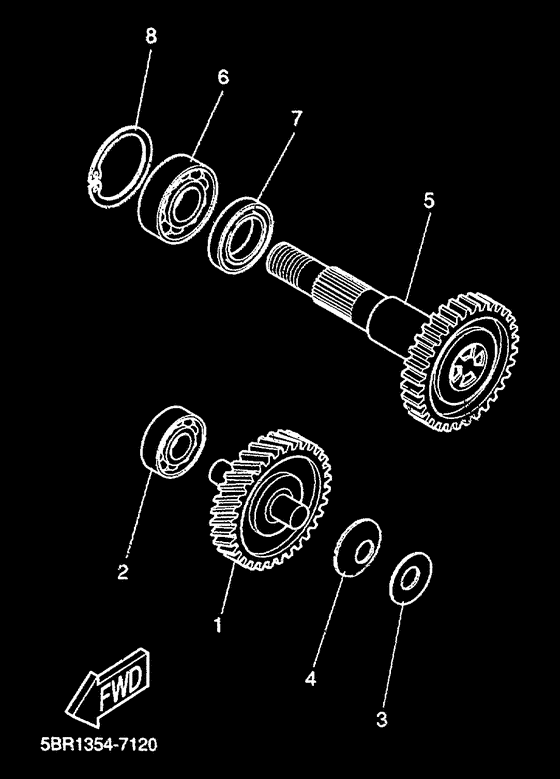 8
6
7
5
2
1
4
3
FWD
5BR1354-7120