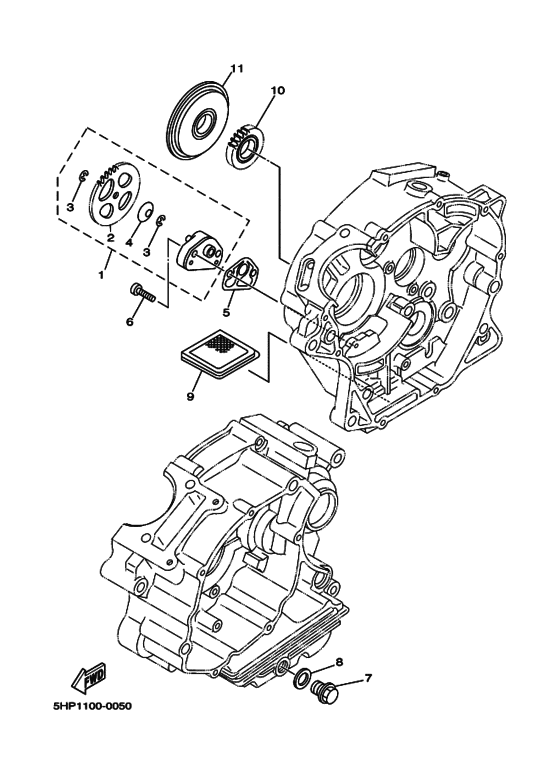 11
10
3
2
4
3
1
6
5
9
8
7
FWD
5HP1100-0050