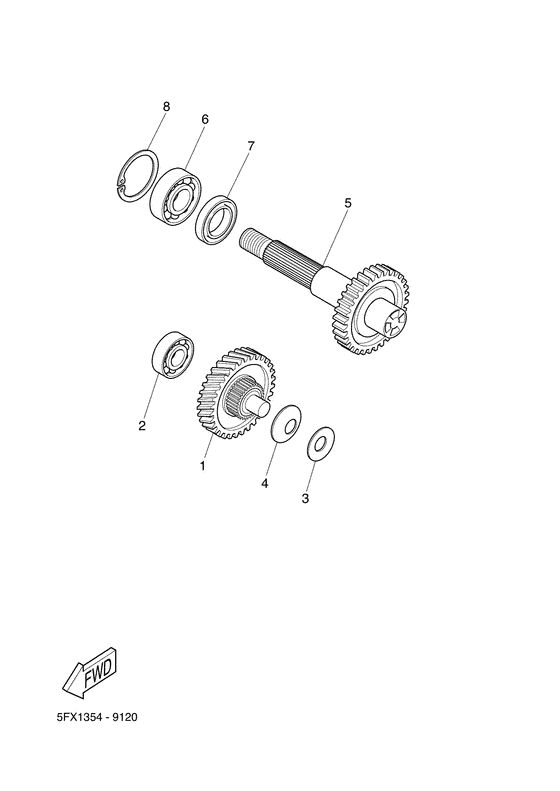 8
6
7
5
2
1
4
3
FWD
5FX1354 - 9120