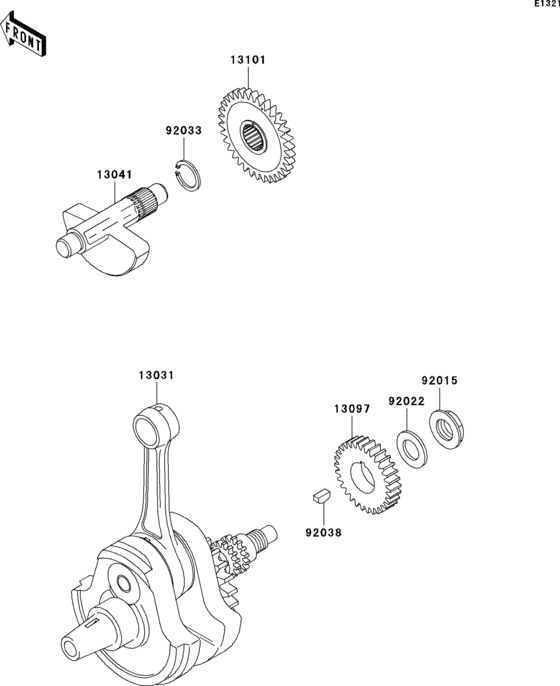 E1321

FRONT

13101

92033

13041

13031

92015

92022

13097

92038