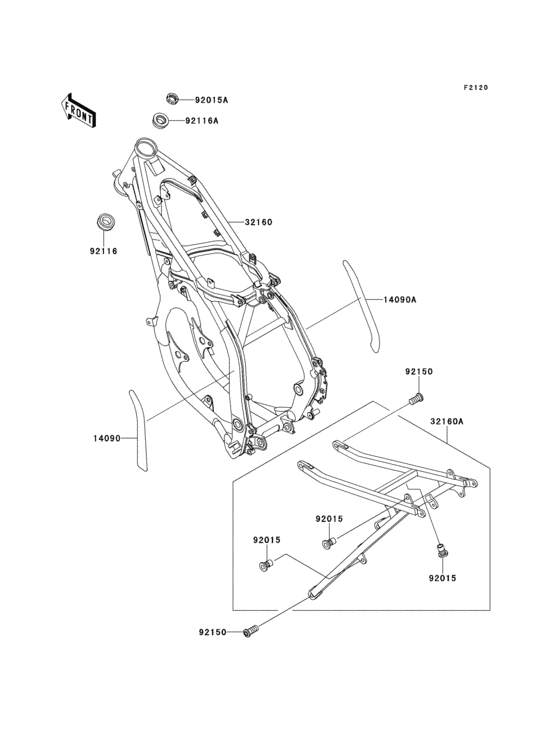 F2120

FRONT

92015A

92116A

32160

92116

14090A

92150

32160A

14090

92015

92015

92015

92150