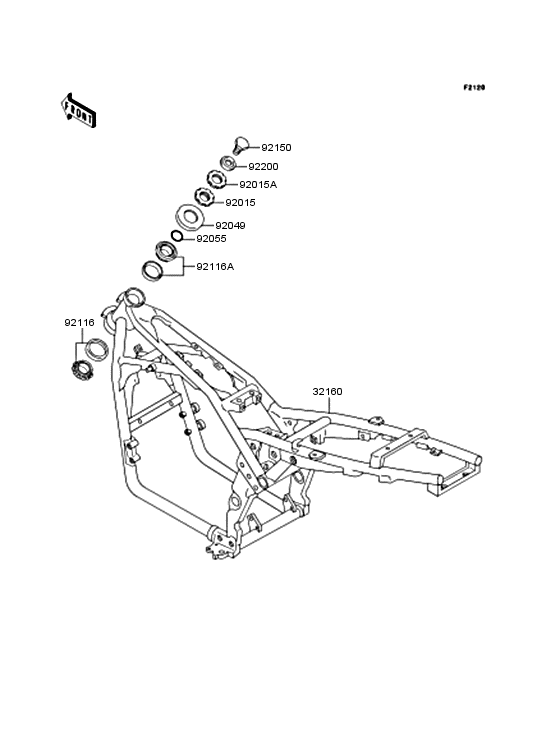 F2120

FRONT

92150
92200
92015A
92015
92049
92055
92116A
92116
32160