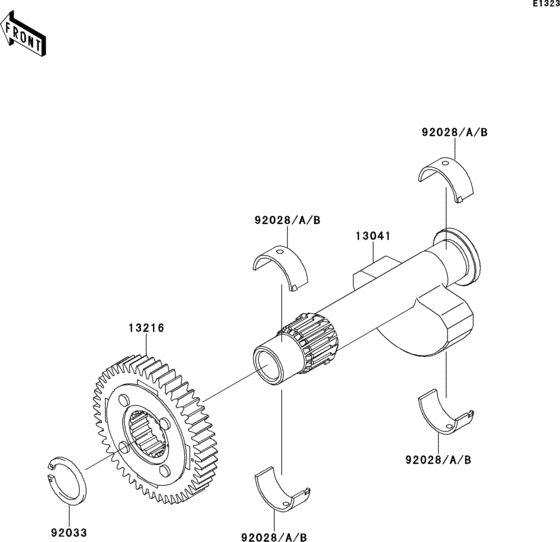 E1323

FRONT

92028/A/B

92028/A/B

13041

13216

92028/A/B

92033

92028/A/B