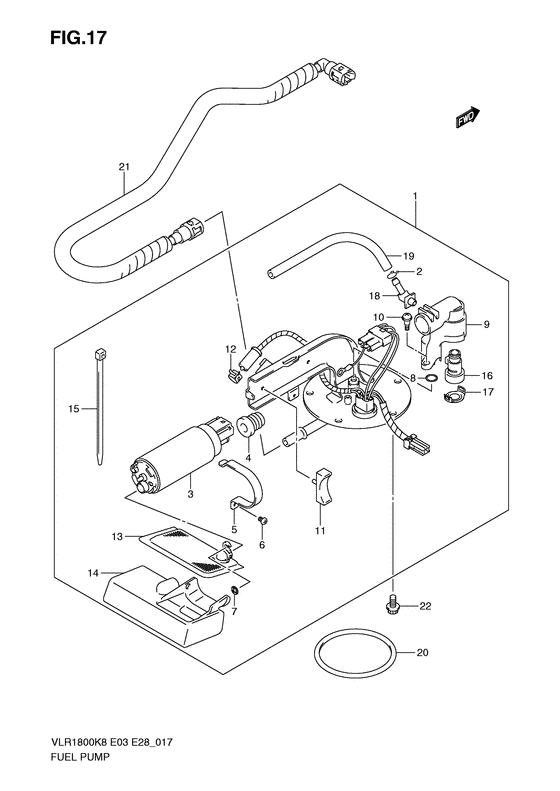 FIG.17

FWD

21

1

19

2

18

10

9

12

8

16

17

15

4

3

11

5

6

13

14

7

22

20

VLR1800K8 E03 E28_017
FUEL PUMP