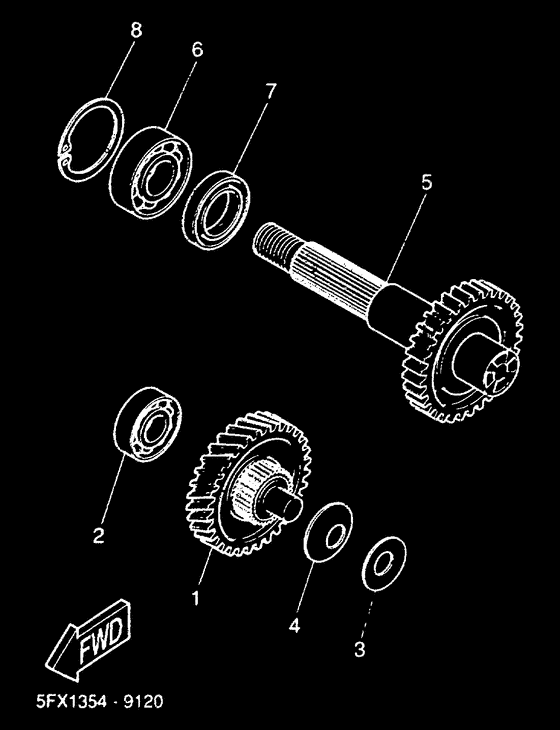 8
6
7
5
2
1
4
3
FWD
5FX1354 - 9120