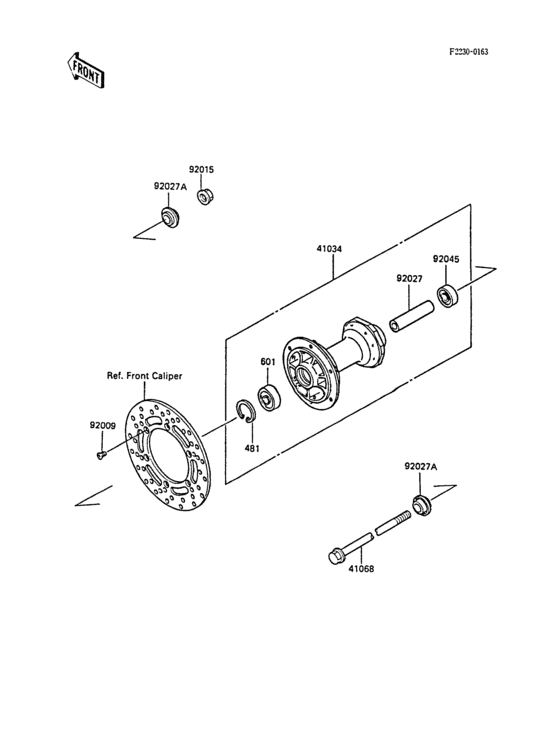 FRONT

F2230-0163

92015
92027A
41034
92045
92027
601
Ref. Front Caliper
92009
481
92027A
41068