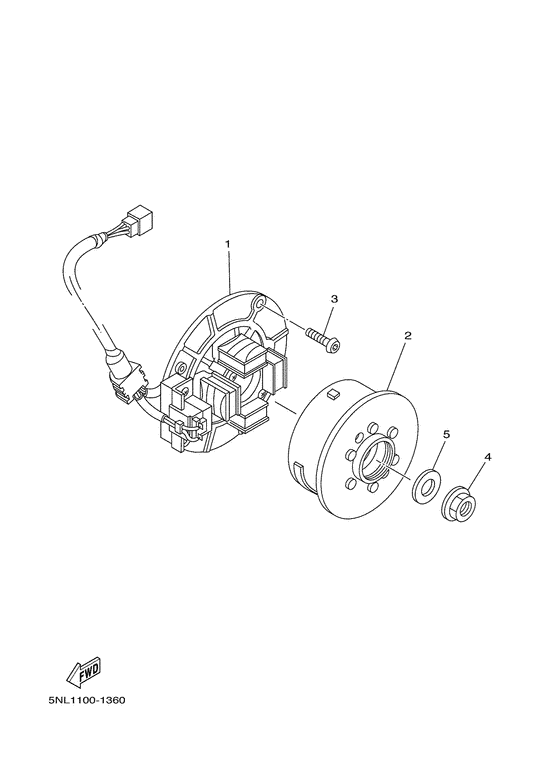 1
3
2
5
4
FWD
5NL1100-1360