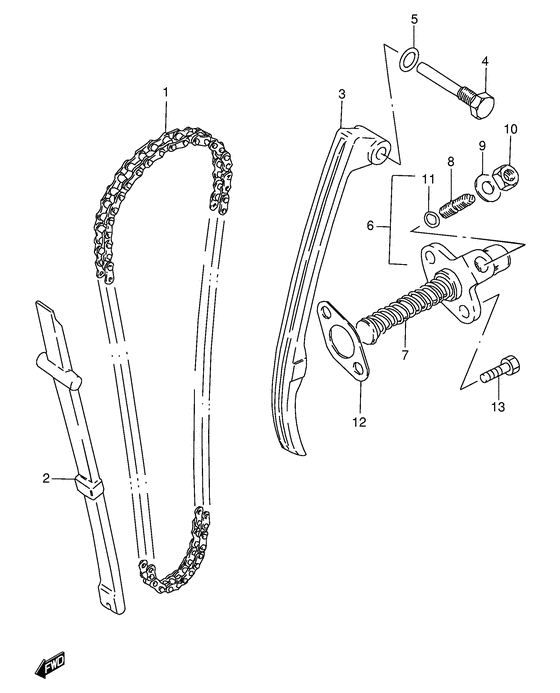 5
4
1
3
10
9
8
11
6
7
12
13
2
FWD