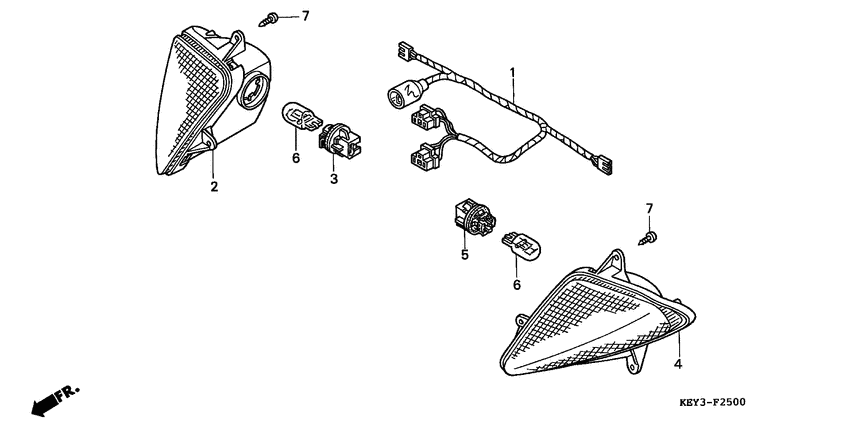 7
1
6
3
2
7
5
6
4
FR.
KEY3-F2500