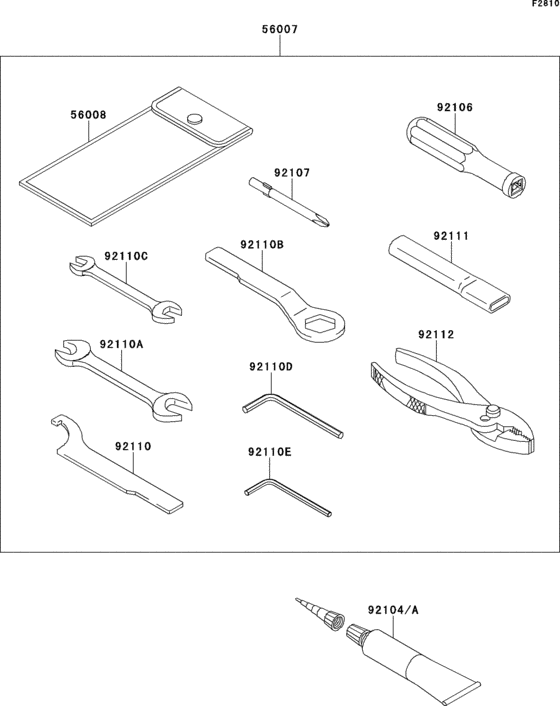 F2810

56007

56008

92106

92107

92110C

92110B

92111

92110A

92112

92110D

92110

92110E

92104/A