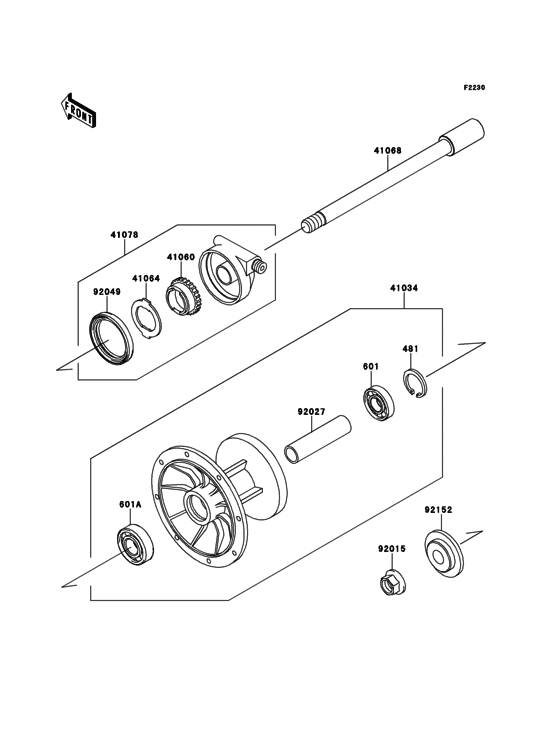 F2230

FRONT

41068

41078

41060

41064

92049

41034

481

601

92027

601A

92152

92015