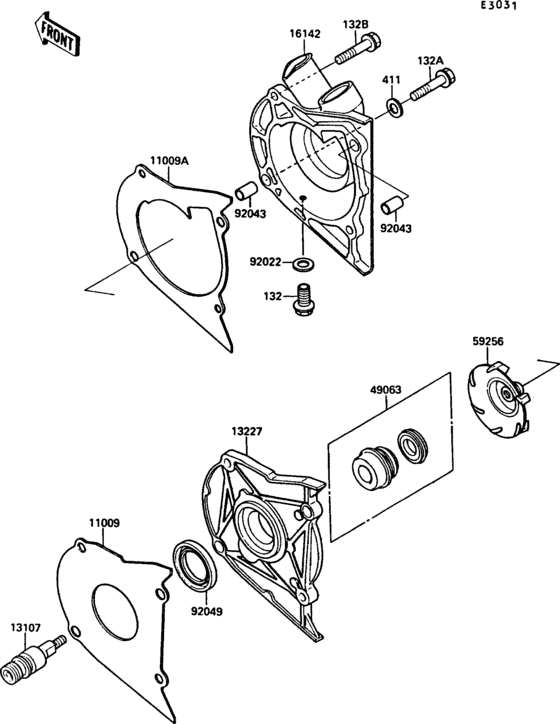 E3031

FRONT

16142
132B
132A
411
11009A
92043
92043
92022
132
59256
49063
13227
11009
92049
13107