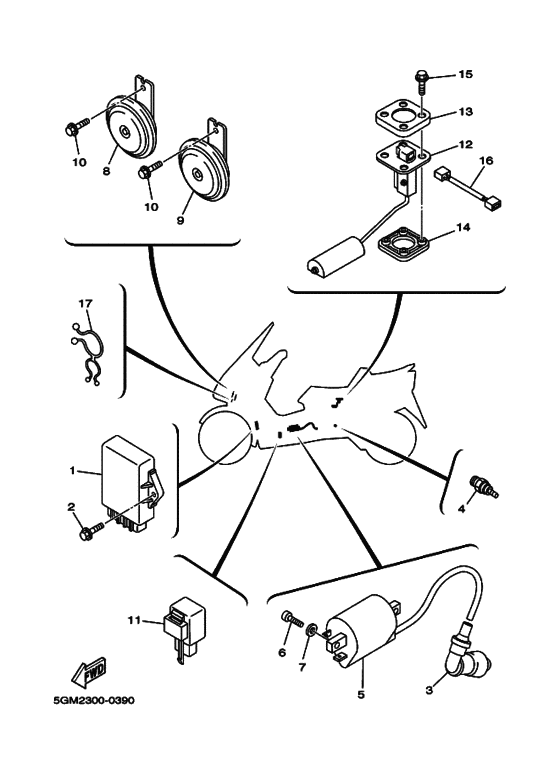 15
13
12
16
14
10
8
10
9
17
1
2
4
11
6
7
5
3
FWD
5GM2300-0390