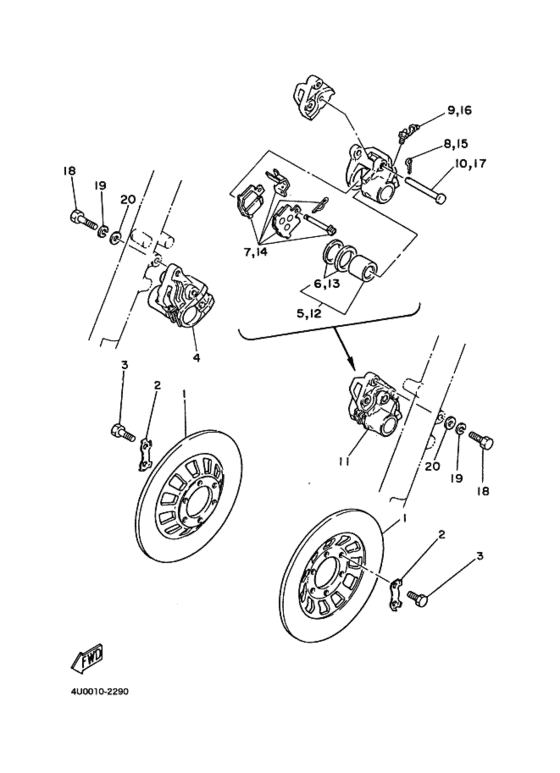 9,16
8,15
10,17
18
19
20
7,14
6,13
5,12
4
3
2
1
11
20
19
18
1
2
3
FWD
4U0010-2290