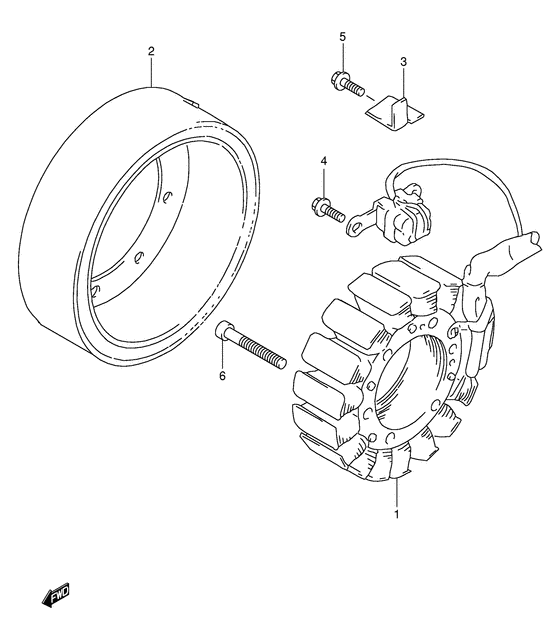 2
5
3
4
6
1
FWD