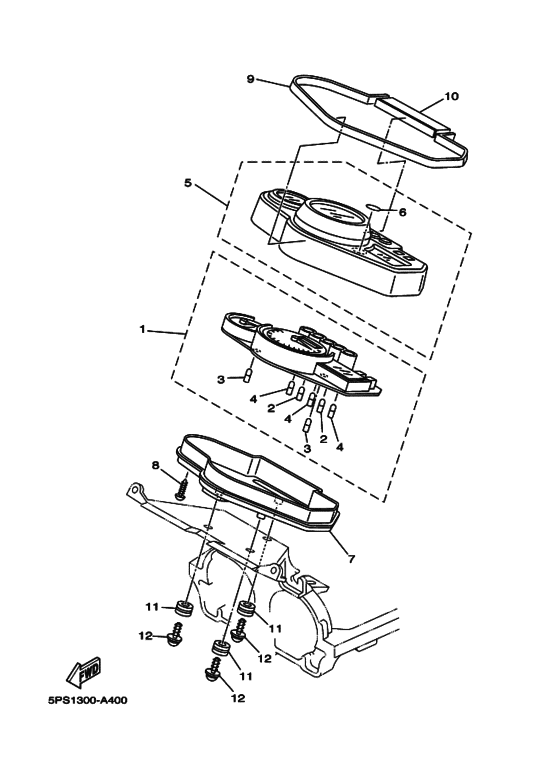 9
10
5
6
1
3
4
2
4
3
2
4
8
7
11
11
12
12
11
12
FWD
5PS1300-A400