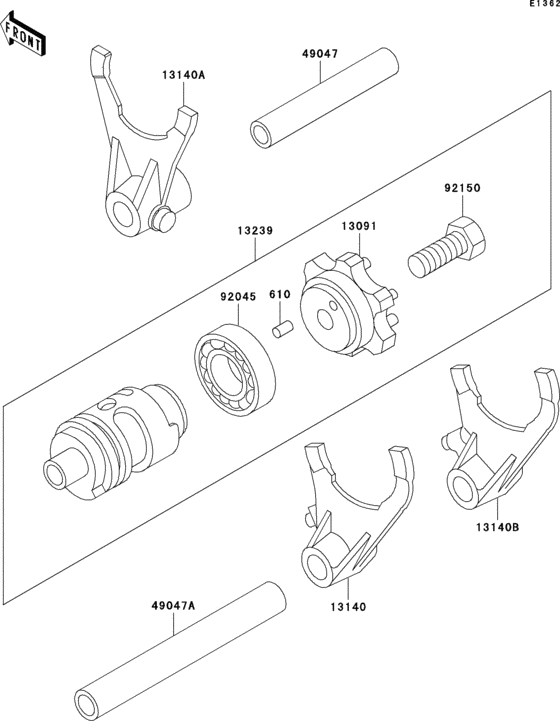 E1362

FRONT

13140A

49047

92150

13239

13091

92045

610

13140B

13140

49047A