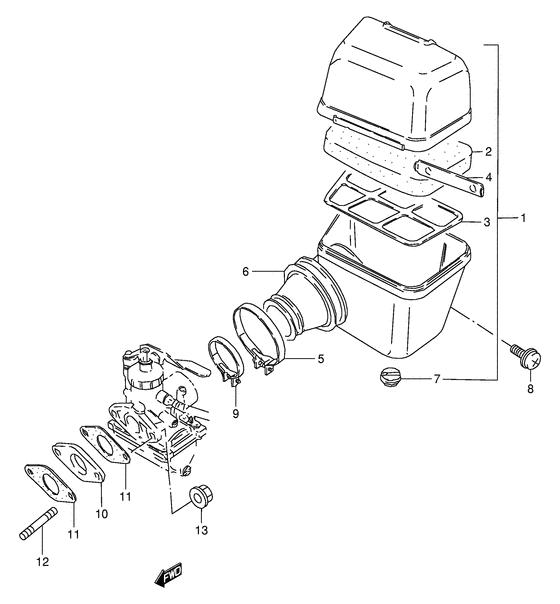 2
4
1
3
6
5
7
8
9
11
10
11
13
12
FWD