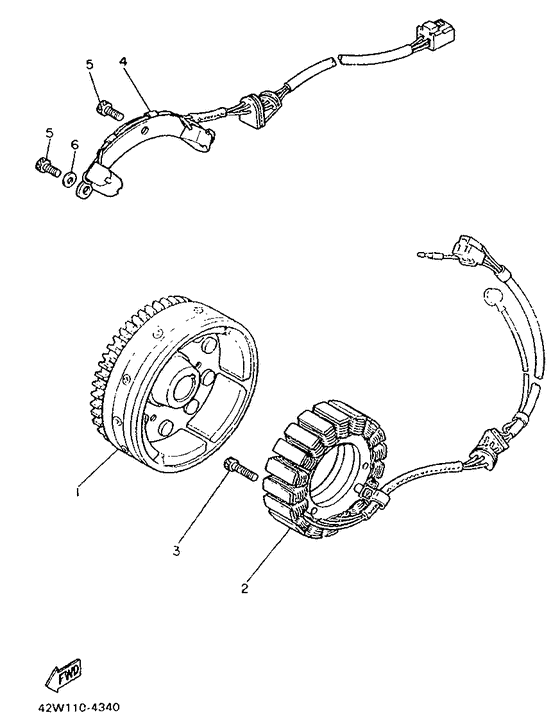 5
4
5
6
1
3
2
FWD
42W110-4340