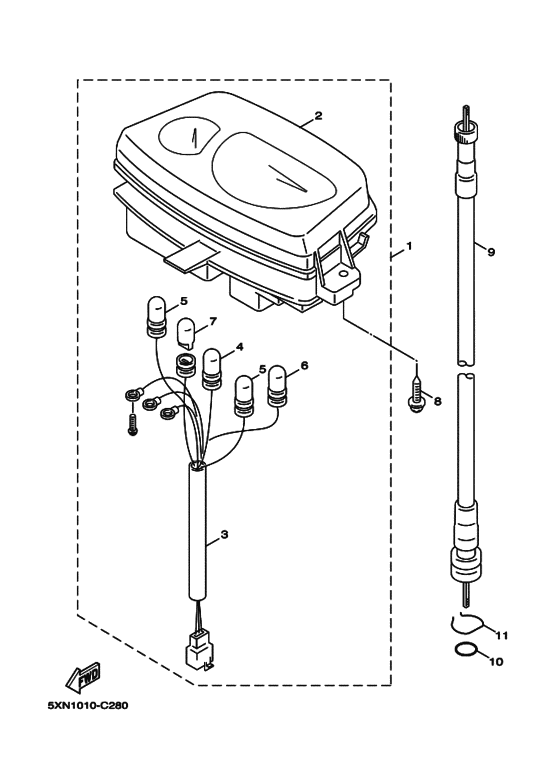 2
1
9
5
7
4
5
6
8
3
11
10
FWD
5XN1010-C280