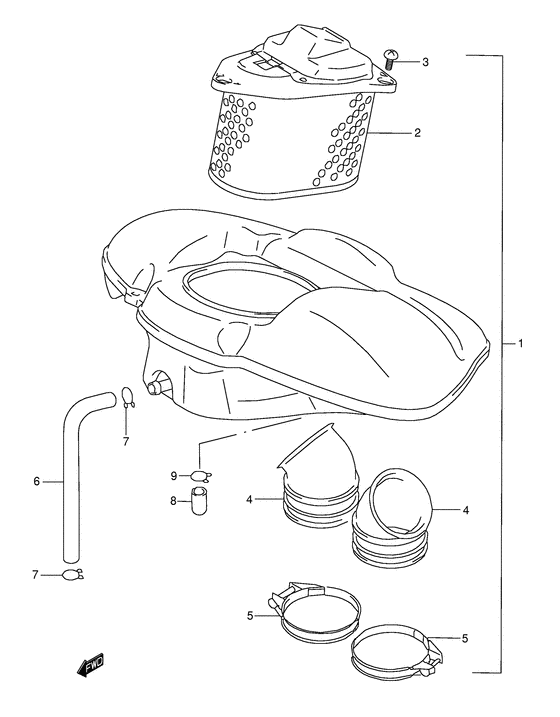 3
2
1
7
6
9
8
4
4
7
5
5
FWD