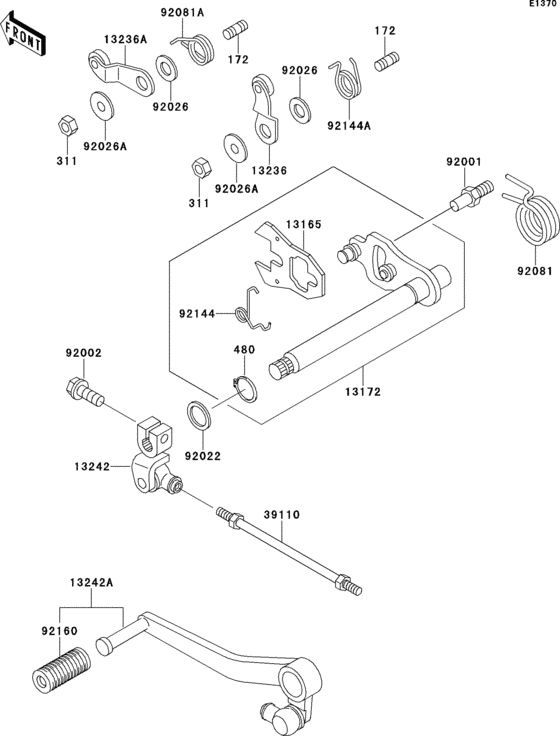 E1370

FRONT

92081A
13236A
172
172
92026
92026
92144A
92026A
311
13236
92026A
311
92001
13165
92081
92144
480
92002
13172
92022
13242
39110
13242A
92160