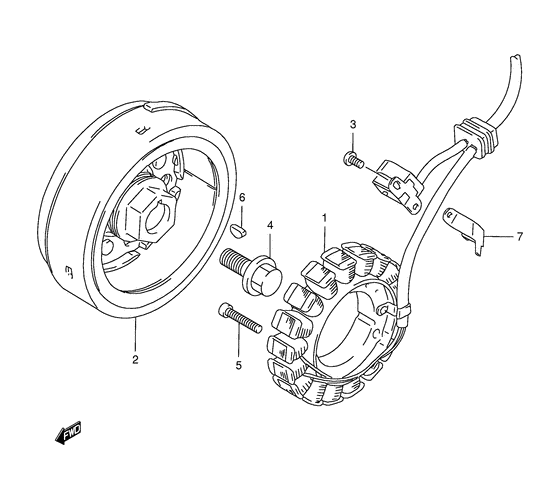 3
6
4
1
7
2
5
FWD