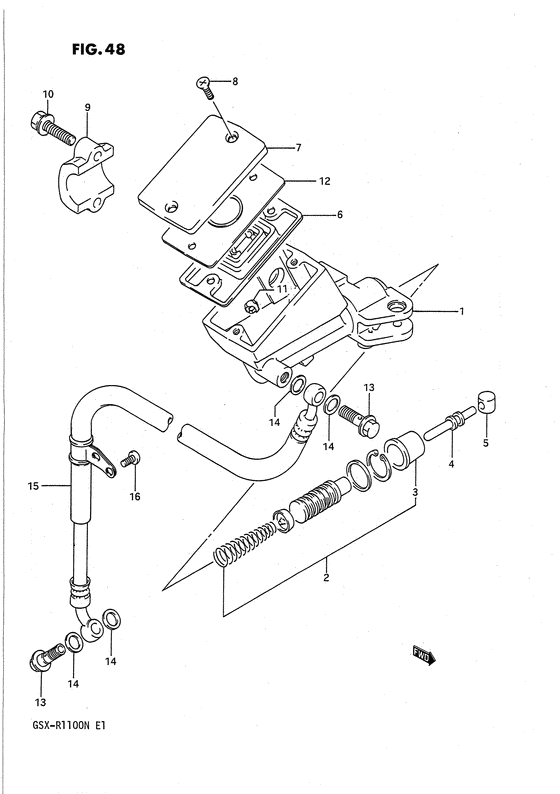 FIG. 48

8
10
9
7
12
6
11
1
13
14
14
5
4
3
15
16
2
14
14
13
FWD

GSX-R1100N E1