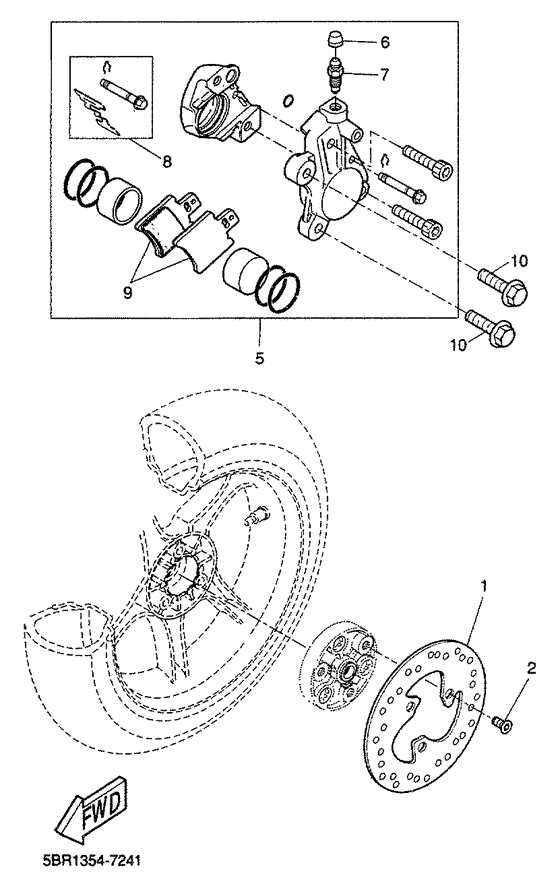 6
7
8
9
10
10
5
1
2
FWD
5BR1354-7241