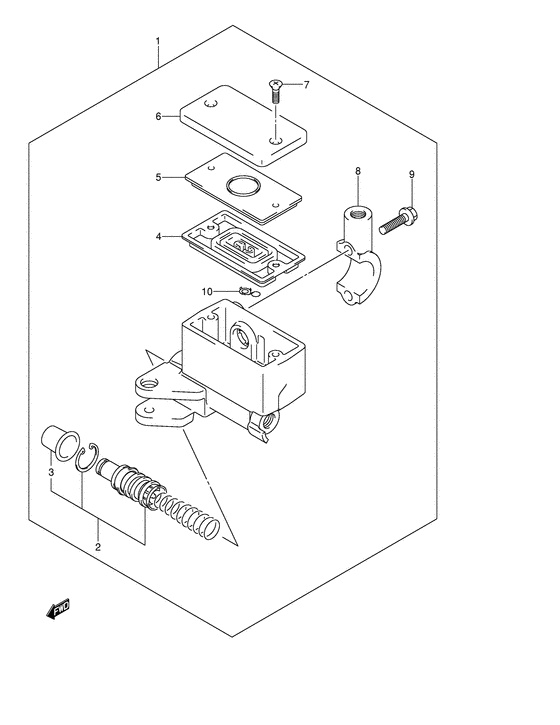 1
7
6
5
8
9
4
10
3
2
FWD