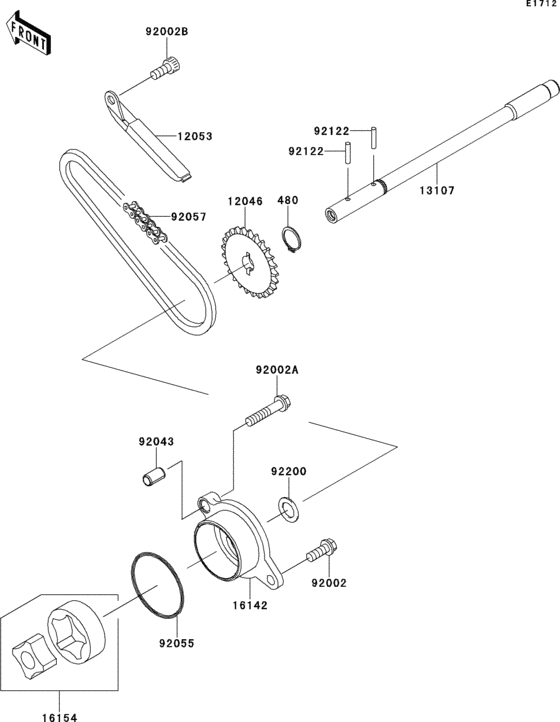 E1712

FRONT

92002B

12053

92122

92122

13107

92057

12046

480

92002A

92043

92200

92002

16142

92055

16154